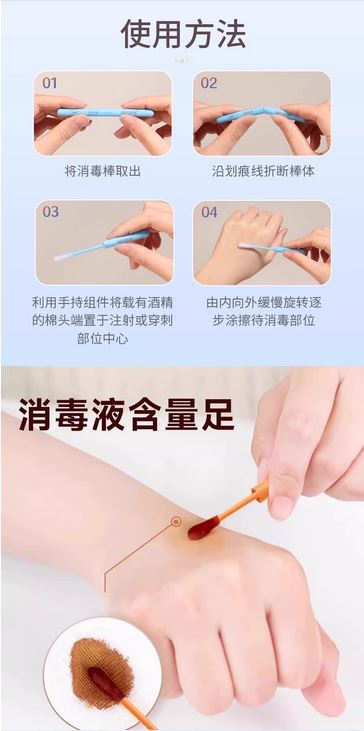 使用方法

01

将消毒棒取出

02

沿划痕线折断棒体

03

利用手持组件将载有酒精的棉头端置于注射或穿刺部位中心

04

由内向外缓慢旋转逐步涂擦待消毒部位

消毒液含量足