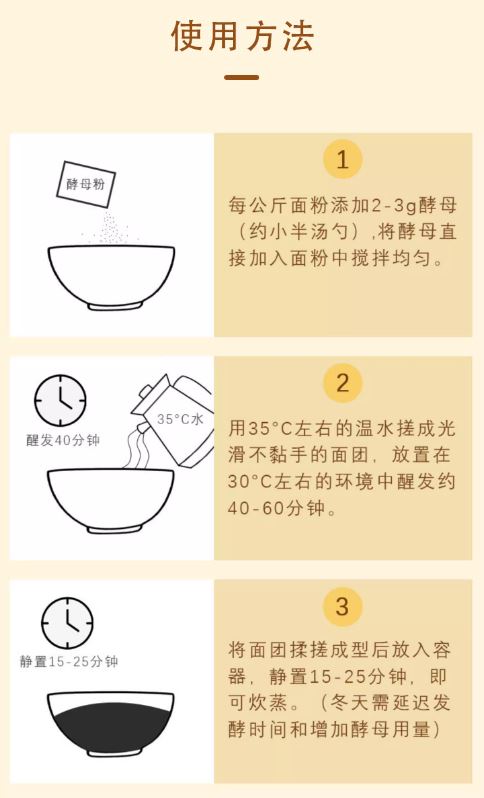 使用方法

酵母粉

1

每公斤面粉添加2-3g酵母（约小半汤勺），将酵母直接加入面粉中搅拌均匀。

醒发40分钟

35°C水

2

用35°C左右的温水搓成光滑不黏手的面团，放置在30°C左右的环境中醒发约40-60分钟。

静置15-25分钟

3

将面团揉搓成型后放入容器，静置15-25分钟，即可炊蒸。（冬天需延迟发酵时间和增加酵母用量）