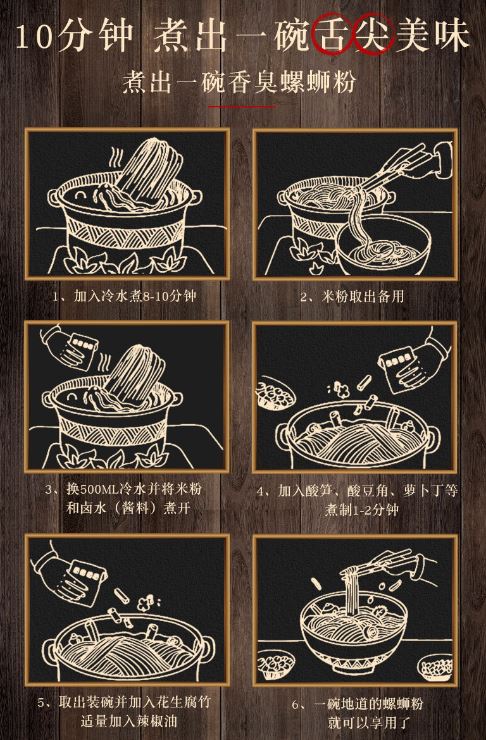 10分钟 煮出一碗舌尖美味

煮出一碗香臭螺蛳粉

1、加入冷水煮8-10分钟

2、米粉取出备用

3、换500ML冷水并将米粉和卤水（酱料）煮开

4、加入酸笋、酸豆角、萝卜丁等煮制1-2分钟

5、取出装碗并加入花生腐竹适量加入辣椒油

6、一碗地道的螺蛳粉就可以享用了