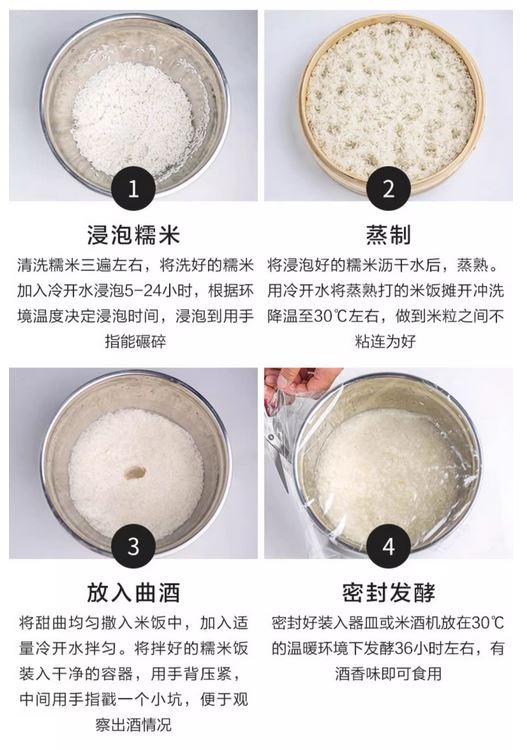 1

浸泡糯米

清洗糯米三遍左右，将洗好的糯米加入冷开水浸泡5-24小时，根据环境温度决定浸泡时间，浸泡到用手指能碾碎

2

蒸制

将浸泡好的糯米沥干水后，蒸熟。用冷开水将蒸熟打的米饭摊开冲洗降温至30℃左右，做到米粒之间不粘连为好

3

放入曲酒

将甜曲均匀撒入米饭中，加入适量冷开水拌匀。将拌好的糯米饭装入干净的容器，用手背压紧，中间用手指戳一个小坑，便于观察出酒情况

4

密封发酵

密封好装入器皿或米酒机放在30℃的温暖环境下发酵36小时左右，有酒香味即可食用